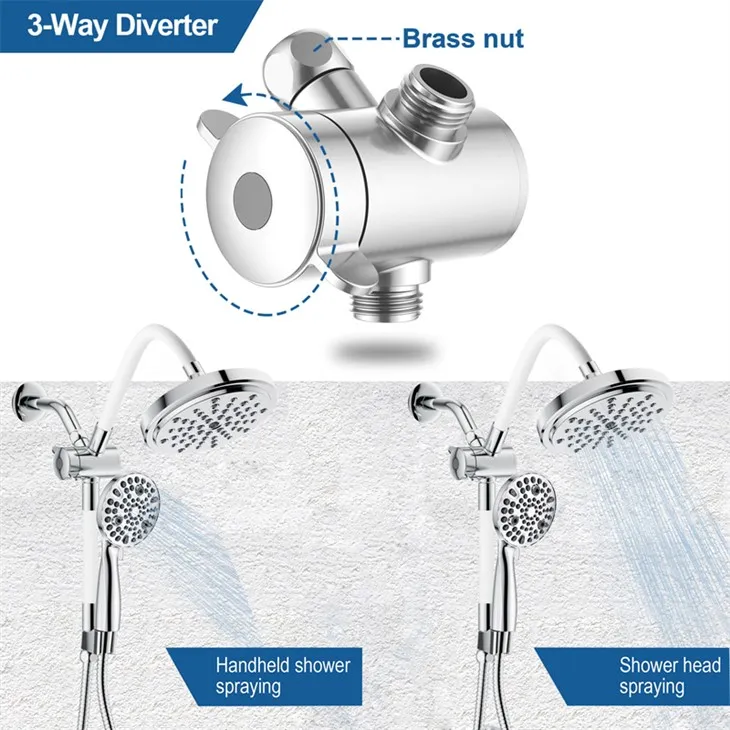 3-Way Diverter

Brass nut

Handheld shower spraying

Shower head spraying